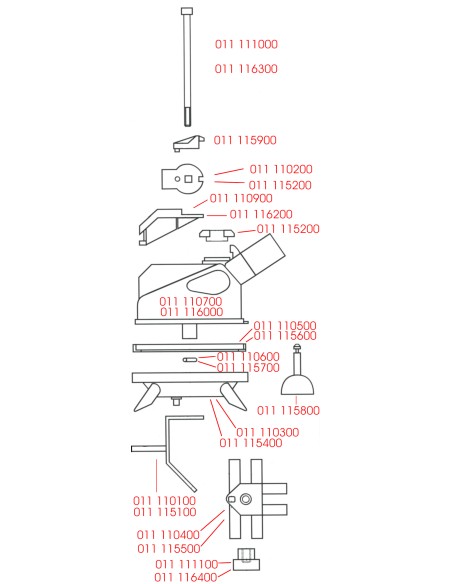 011 111000

011 116300

011 115900

011 110200

011 115200

011 110900

011 116200

011 115200

011 110700
011 116000

011 110500
011 115600

011 110600
011 115700

011 115800

011 110300
011 115400

011 110100
011 115100

011 110400
011 115500

011 111100
011 116400